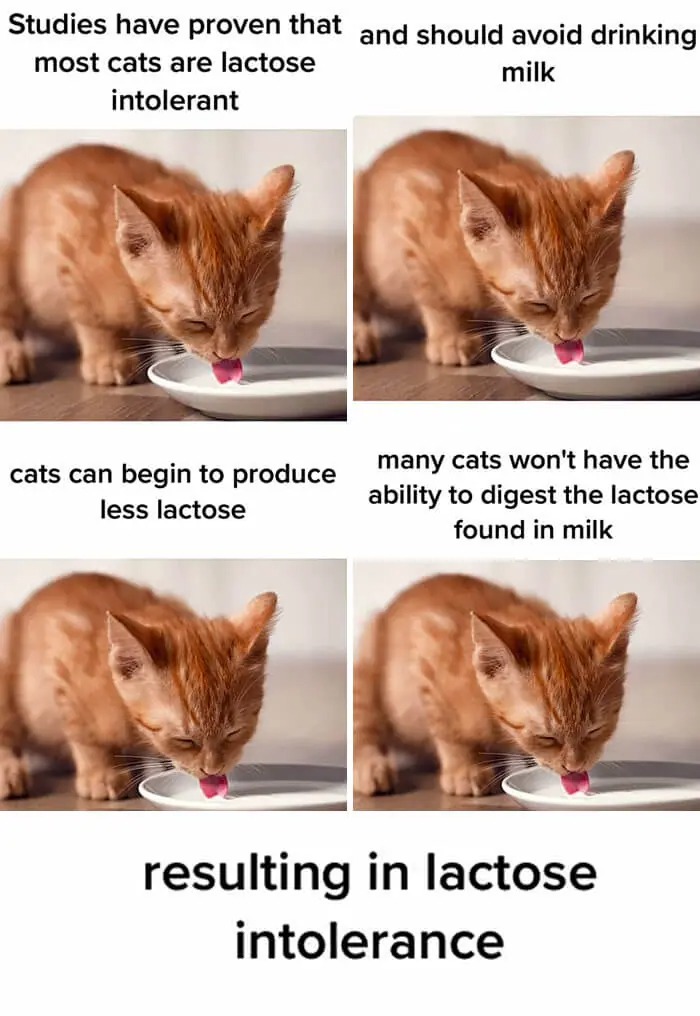 Studies have proven that most cats are lactose intolerant

and should avoid drinking milk

cats can begin to produce less lactose

many cats won't have the ability to digest the lactose found in milk

resulting in lactose intolerance